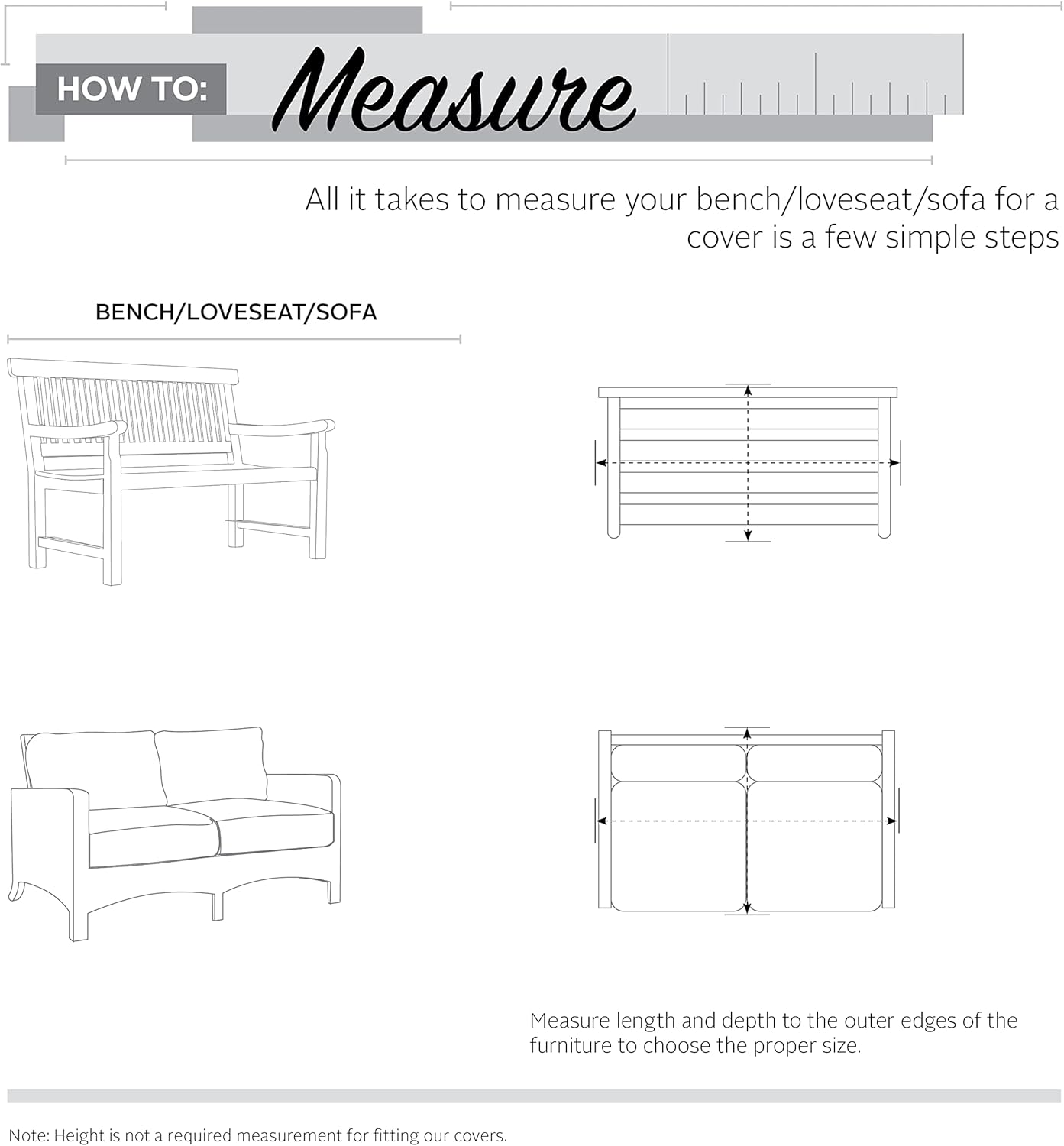 HOW TO: Measure

All it takes to measure your bench/loveseat/sofa for a cover is a few simple steps

BENCH/LOVESEAT/SOFA

Measure length and depth to the outer edges of the furniture to choose the proper size.

Note: Height is not a required measurement for fitting our covers.