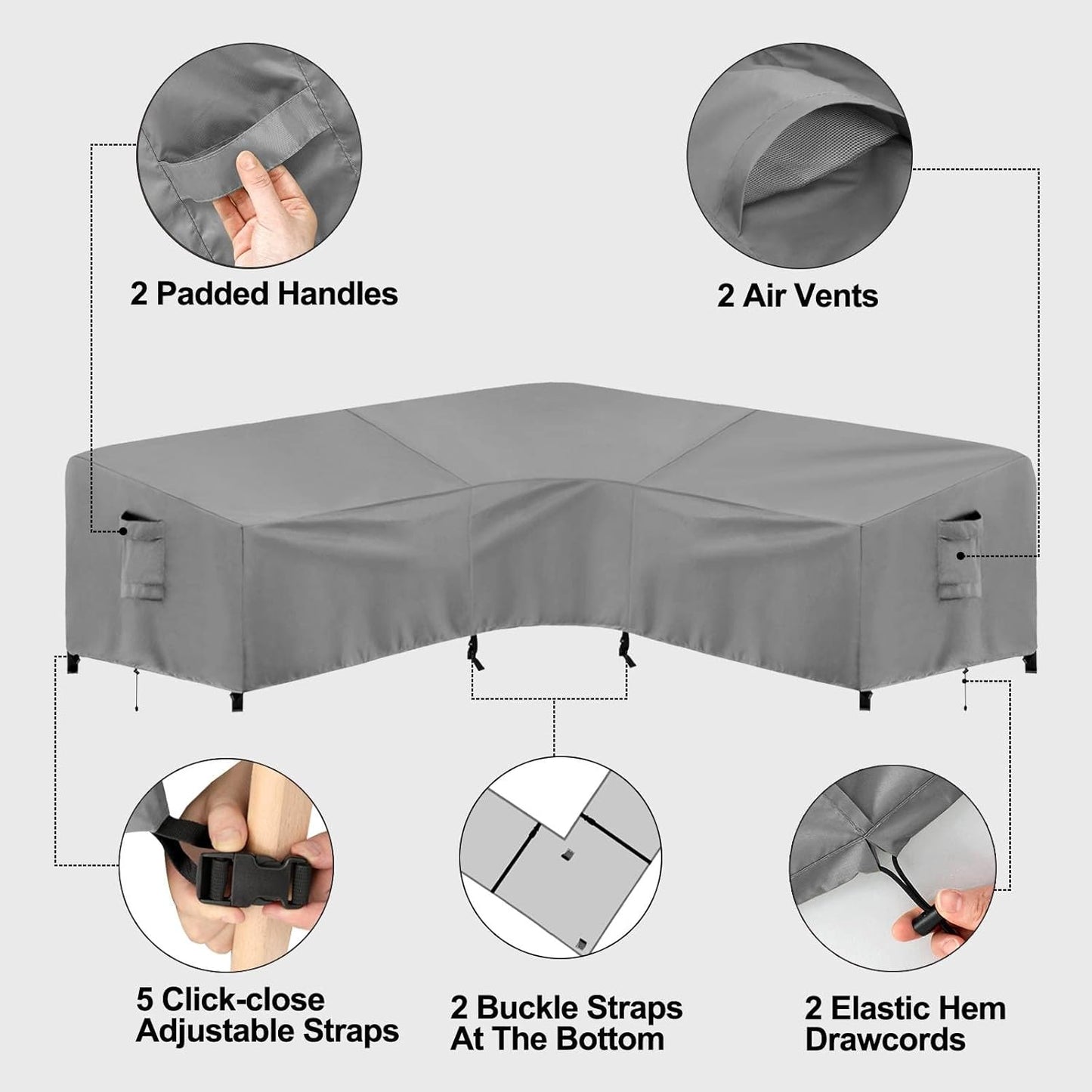 2 Padded Handles

2 Air Vents

5 Click-close Adjustable Straps

2 Buckle Straps At The Bottom

2 Elastic Hem Drawcords